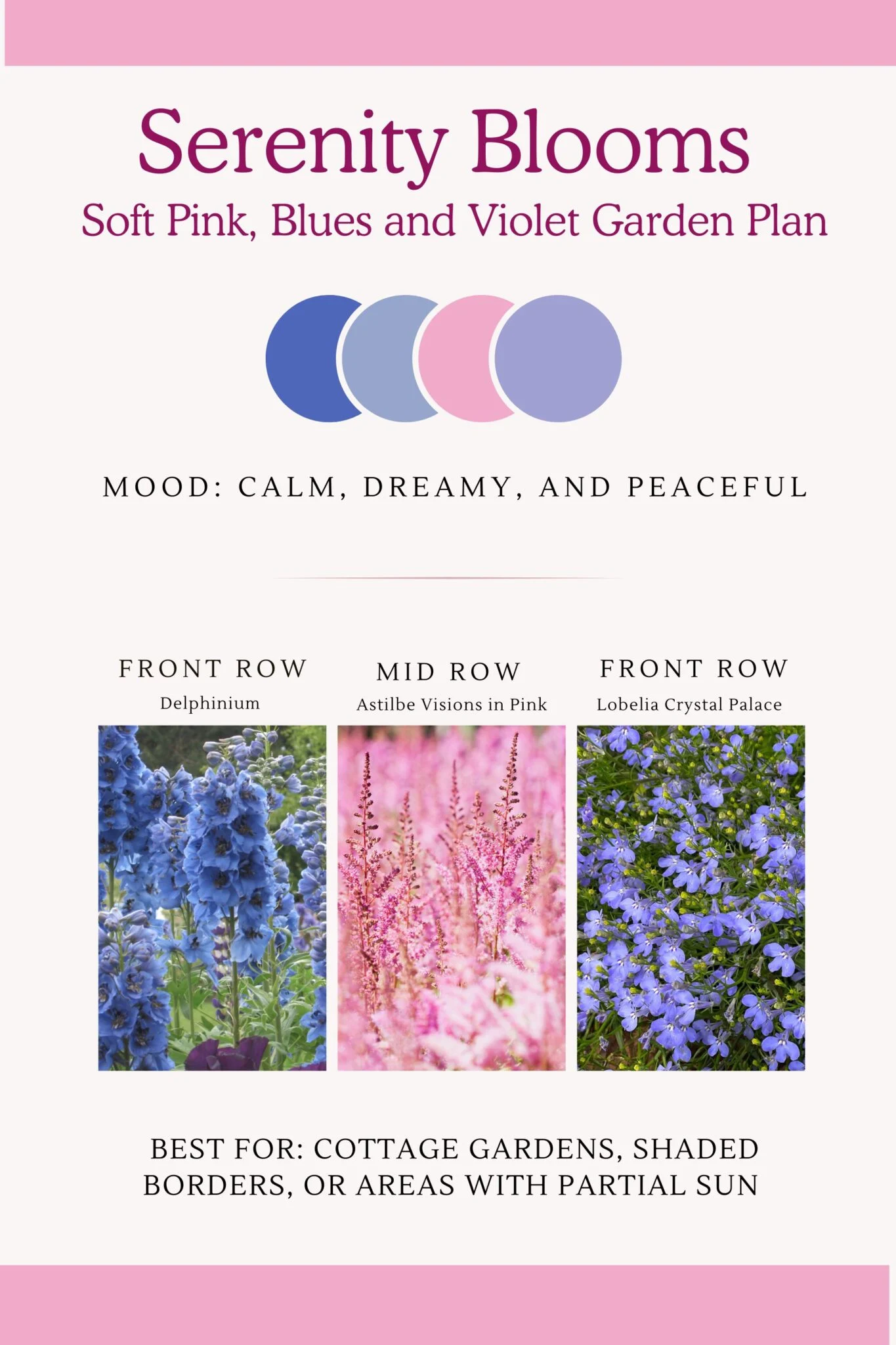 Serenity Blooms
Soft Pink, Blues and Violet Garden Plan

MOOD: CALM, DREAMY, AND PEACEFUL

FRONT ROW
Delphinium

MID ROW
Astilbe Visions in Pink

FRONT ROW
Lobelia Crystal Palace

BEST FOR: COTTAGE GARDENS, SHADED BORDERS, OR AREAS WITH PARTIAL SUN